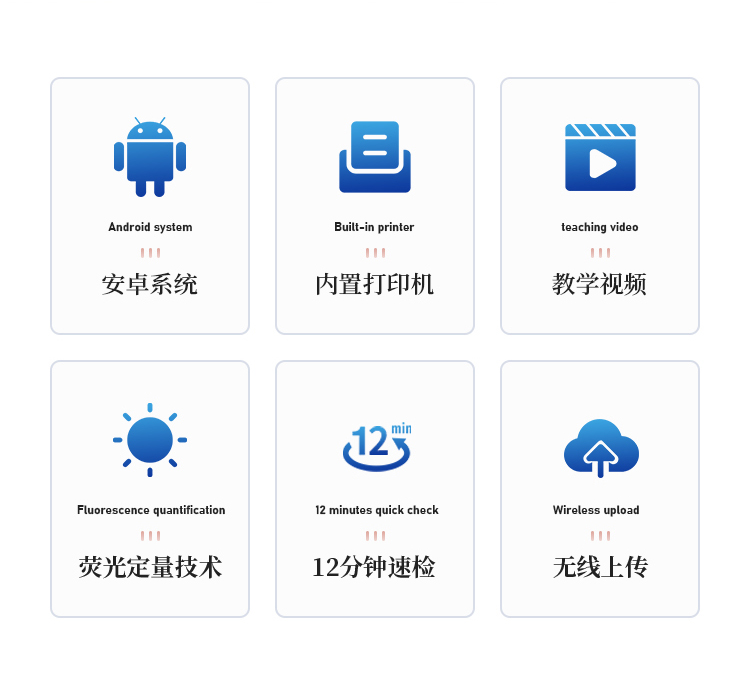 Android system

安卓系统

Built-in printer

内置打印机

teaching video

教学视频

Fluorescence quantification

荧光定量技术

12 min

12 minutes quick check

12分钟速检

Wireless upload

无线上传